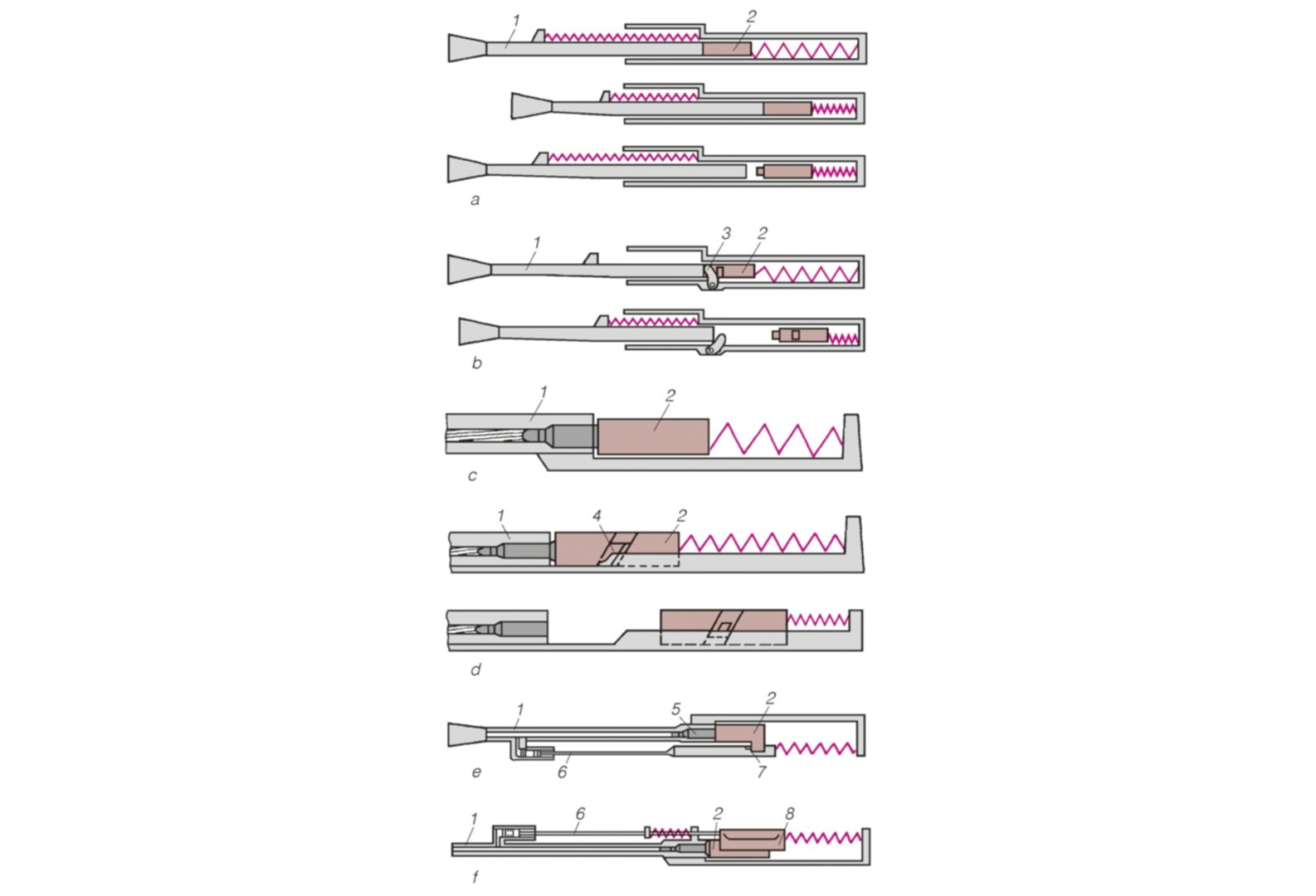 1
2
a
1
3
2
b
1
2
c
1
4
2
d
1
5
2
e
6
7
1
6
2
8
f